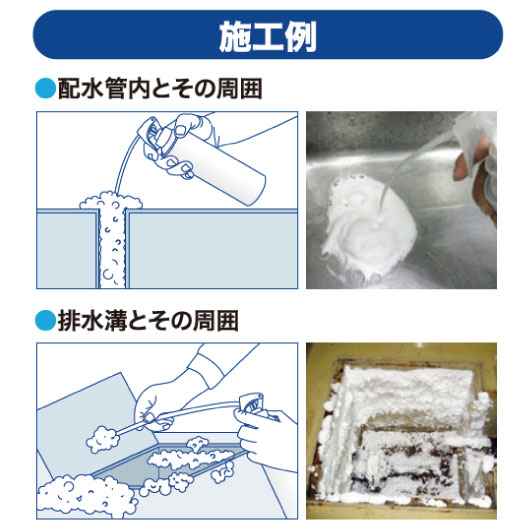 施工例

●配水管内とその周囲

●排水溝とその周囲