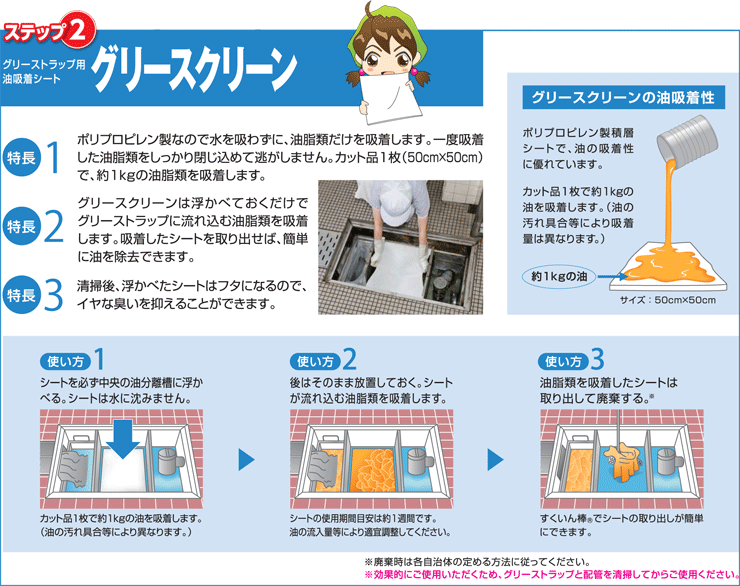 ステップ2

グリーストラップ用
油吸着シート

グリースクリーン

特長1
ポリプロピレン製なので水を吸わずに、油脂類だけを吸着します。一度吸着した油脂類をしっかり閉じ込めて逃がしません。カット品1枚(50cm×50cm)で、約1kgの油脂類を吸着します。

特長2
グリースクリーンは浮かべておくだけでグリーストラップに流れ込む油脂類を吸着します。吸着したシートを取り出せば、簡単に油を除去できます。

特長3
清掃後、浮かべたシートはフタになるので、イヤな臭いを抑えることができます。

グリースクリーンの油吸着性

ポリプロピレン製積層シートで、油の吸着性に優れています。

カット品1枚で約1kgの油を吸着します。(油の汚れ具合等により吸着量は異なります。)

約1kgの油

サイズ：50cm×50cm

使い方1
シートを必ず中央の油分離槽に浮かべる。シートは水に沈みません。

カット品1枚で約1kgの油を吸着します。(油の汚れ具合等により異なります。)

使い方2
後はそのまま放置しておく。シートが流れ込む油脂類を吸着します。

シートの使用期間目安は約1週間です。油の流入量等により適宜調整してください。

使い方3
油脂類を吸着したシートは取り出して廃棄する。※

すくいん棒®でシートの取り出しが簡単にできます。

※廃棄時は各自治体の定める方法に従ってください。
※効果的にご使用いただくため、グリーストラップと配管を清掃してからご使用ください。